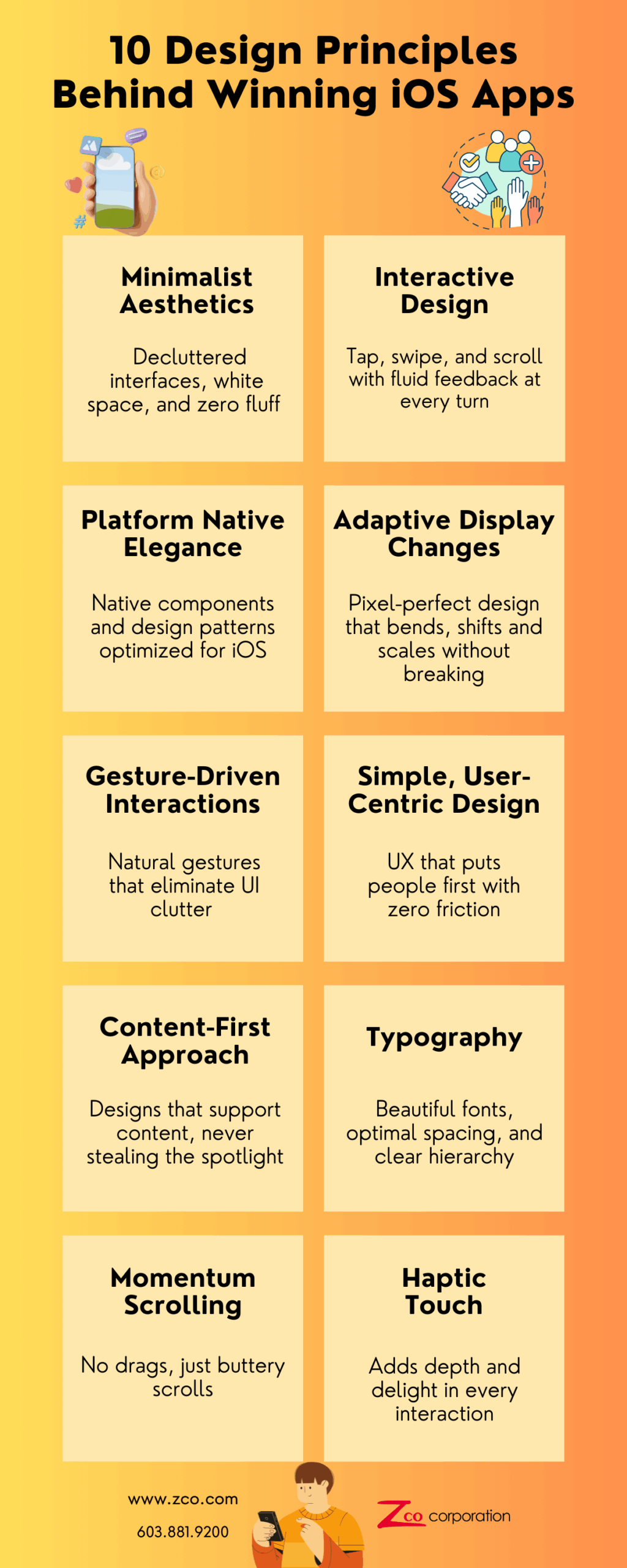 10 Design Principles Behind Winning iOS Apps

Minimalist Aesthetics

Decluttered interfaces, white space, and zero fluff

Interactive Design

Tap, swipe, and scroll with fluid feedback at every turn

Platform Native Elegance

Native components and design patterns optimized for iOS

Adaptive Display Changes

Pixel-perfect design that bends, shifts and scales without breaking

Gesture-Driven Interactions

Natural gestures that eliminate UI clutter

Simple, User-Centric Design

UX that puts people first with zero friction

Content-First Approach

Designs that support content, never stealing the spotlight

Typography

Beautiful fonts, optimal spacing, and clear hierarchy

Momentum Scrolling

No drags, just buttery scrolls

Haptic Touch

Adds depth and delight in every interaction

www.zco.com

603.881.9200

Zco corporation